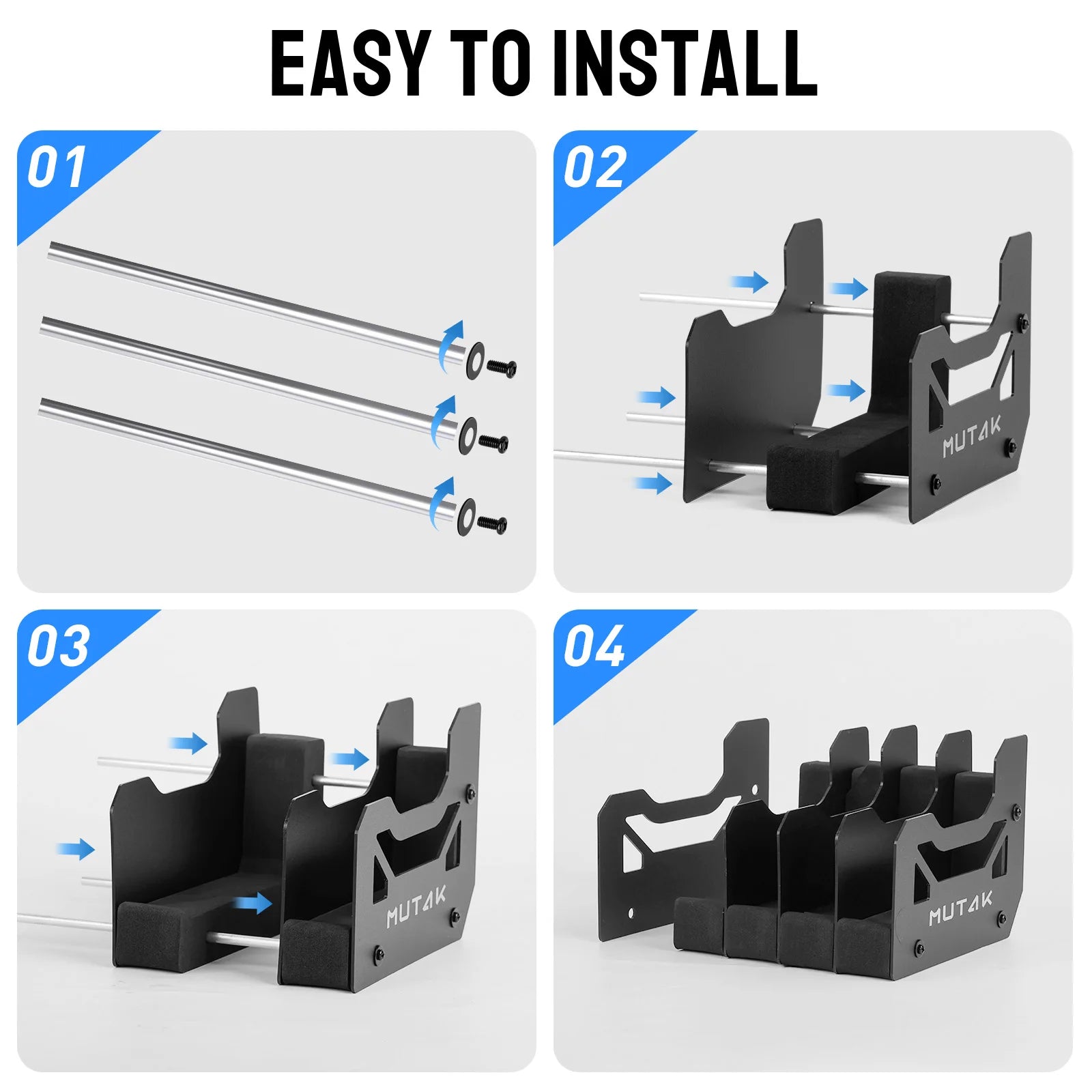 EASY TO INSTALL

01

02

MUTAK

03

MUTAK

04

MUTAK